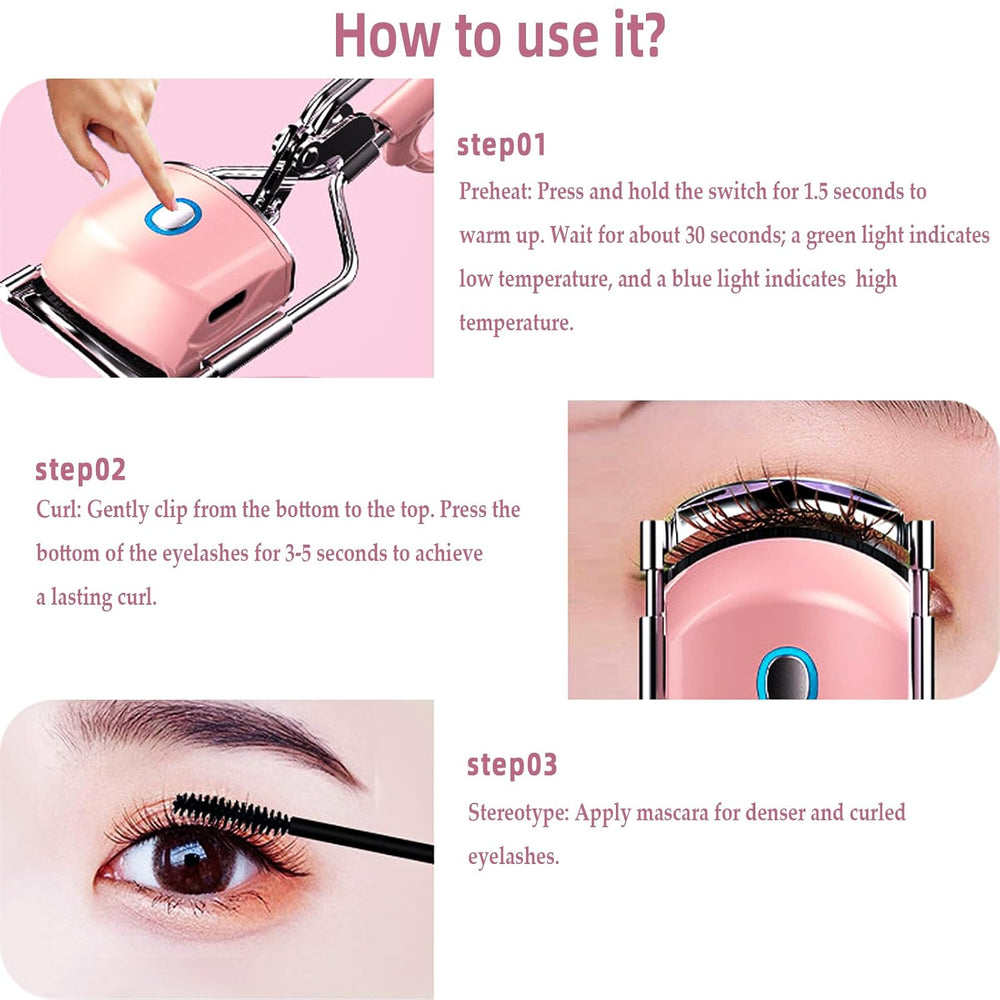 How to use it?

step01

Preheat: Press and hold the switch for 1.5 seconds to warm up. Wait for about 30 seconds; a green light indicates low temperature, and a blue light indicates high temperature.

step02

Curl: Gently clip from the bottom to the top. Press the bottom of the eyelashes for 3-5 seconds to achieve a lasting curl.

step03

Stereotype: Apply mascara for denser and curled eyelashes.